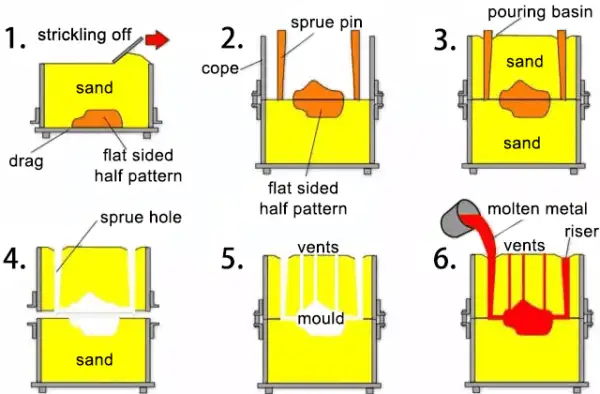 1. strickling off

sand

drag

flat sided half pattern

2. sprue pin

cope

flat sided half pattern

3. pouring basin

sand

sand

4. sprue hole

sand

5. vents

mould

6. molten metal

vents

riser